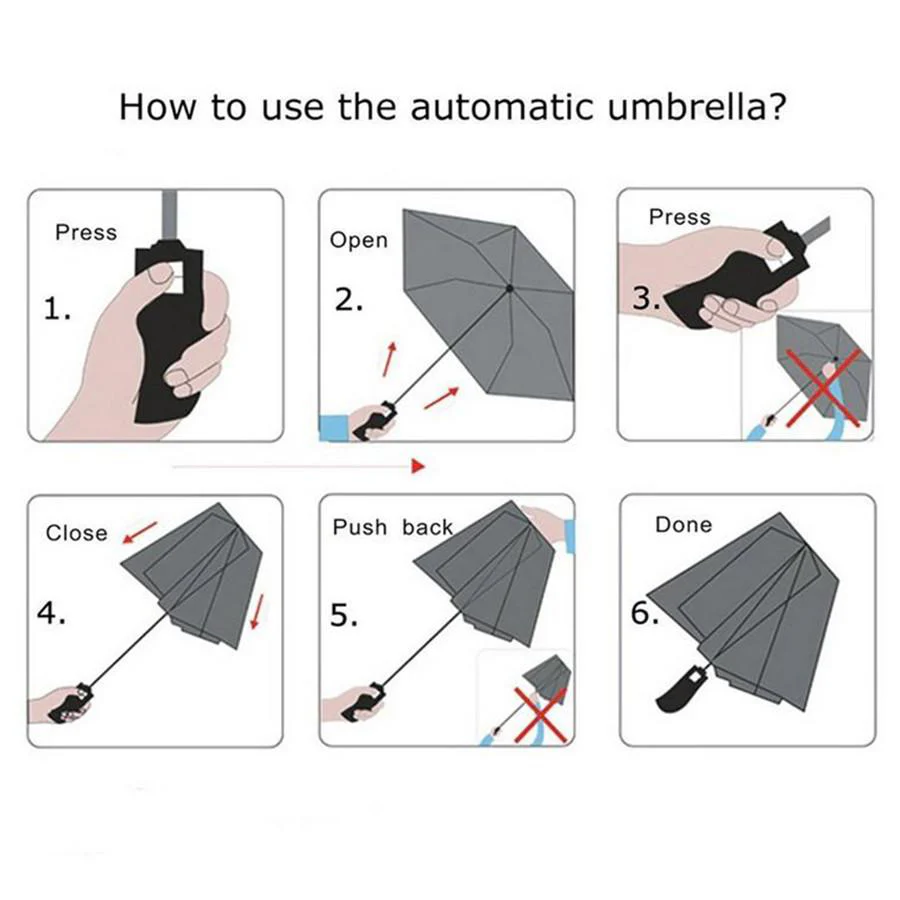 How to use the automatic umbrella?

Press
1.

Open
2.

Press
3.

Close
4.

Push back
5.

Done
6.